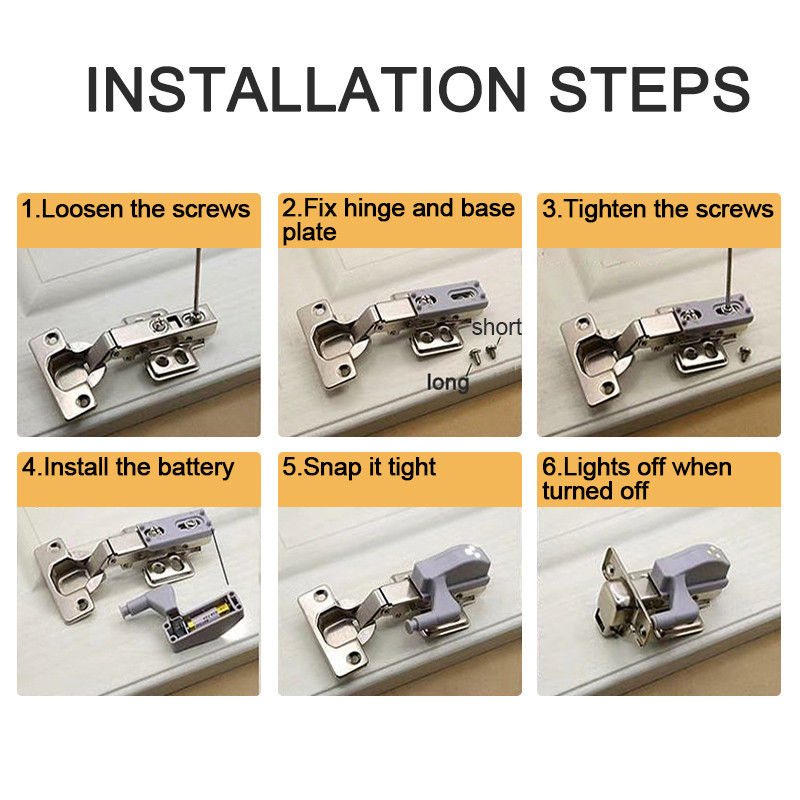 INSTALLATION STEPS

1.Loosen the screws

2.Fix hinge and base plate

short

long

3.Tighten the screws

4.Install the battery

5.Snap it tight

6.Lights off when turned off