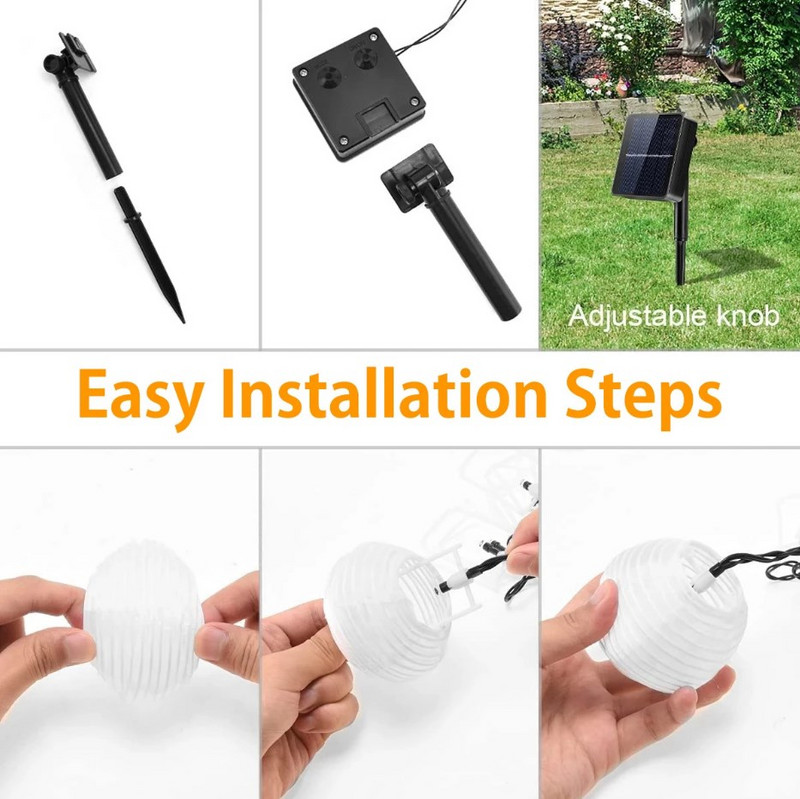 Adjustable knob

Easy Installation Steps