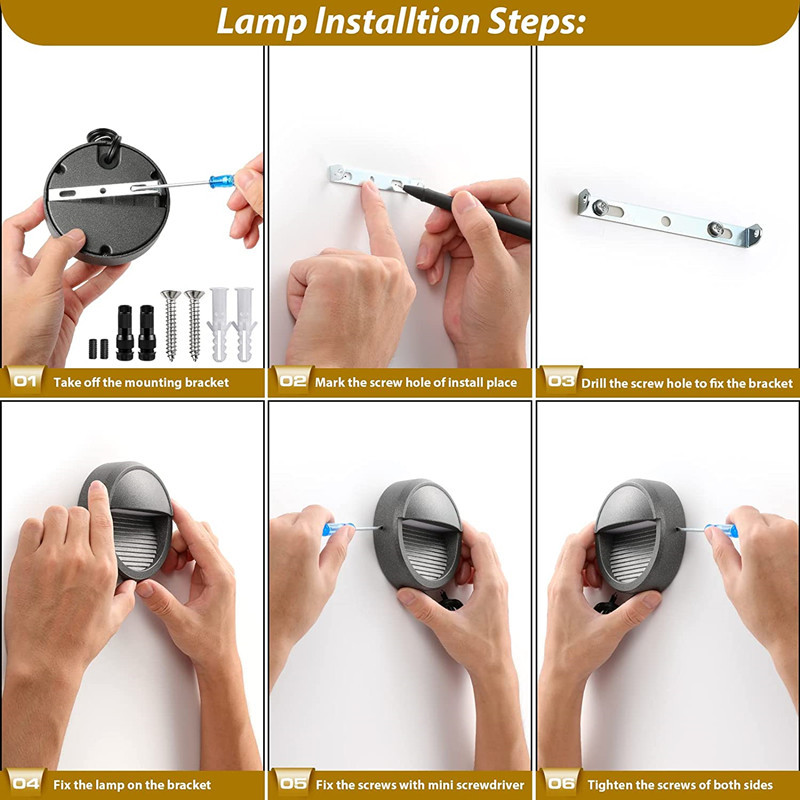 Lamp Installtion Steps:

01 Take off the mounting bracket

02 Mark the screw hole of install place

03 Drill the screw hole to fix the bracket

04 Fix the lamp on the bracket

05 Fix the screws with mini screwdriver

06 Tighten the screws of both sides