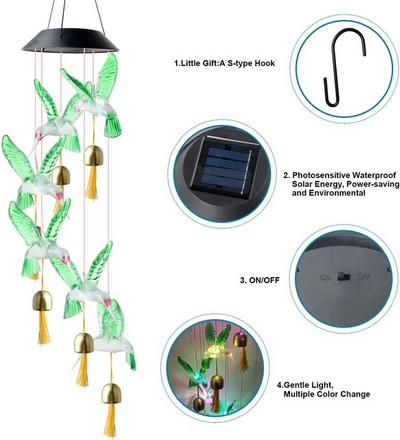 1.Little Gift:A S-type Hook

2. Photosensitive Waterproof Solar Energy, Power-saving and Environmental

3. ON/OFF

ON OFF

4.Gentle Light, Multiple Color Change