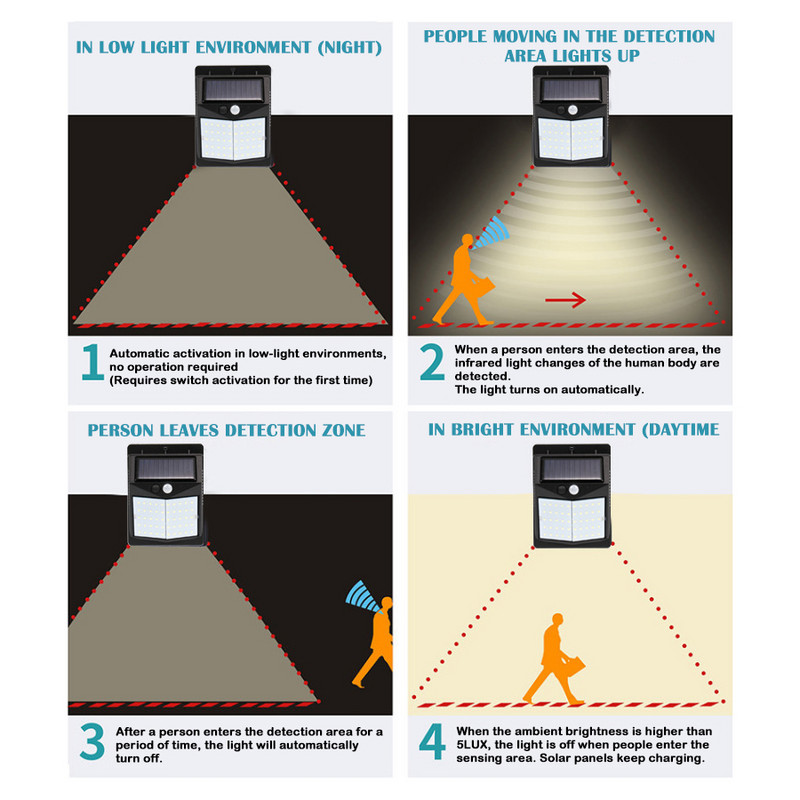 IN LOW LIGHT ENVIRONMENT (NIGHT)

1 Automatic activation in low-light environments, no operation required
(Requires switch activation for the first time)

PEOPLE MOVING IN THE DETECTION AREA LIGHTS UP

2 When a person enters the detection area, the infrared light changes of the human body are detected.
The light turns on automatically.

PERSON LEAVES DETECTION ZONE

3 After a person enters the detection area for a period of time, the light will automatically turn off.

IN BRIGHT ENVIRONMENT (DAYTIME

4 When the ambient brightness is higher than 5LUX, the light is off when people enter the sensing area. Solar panels keep charging.