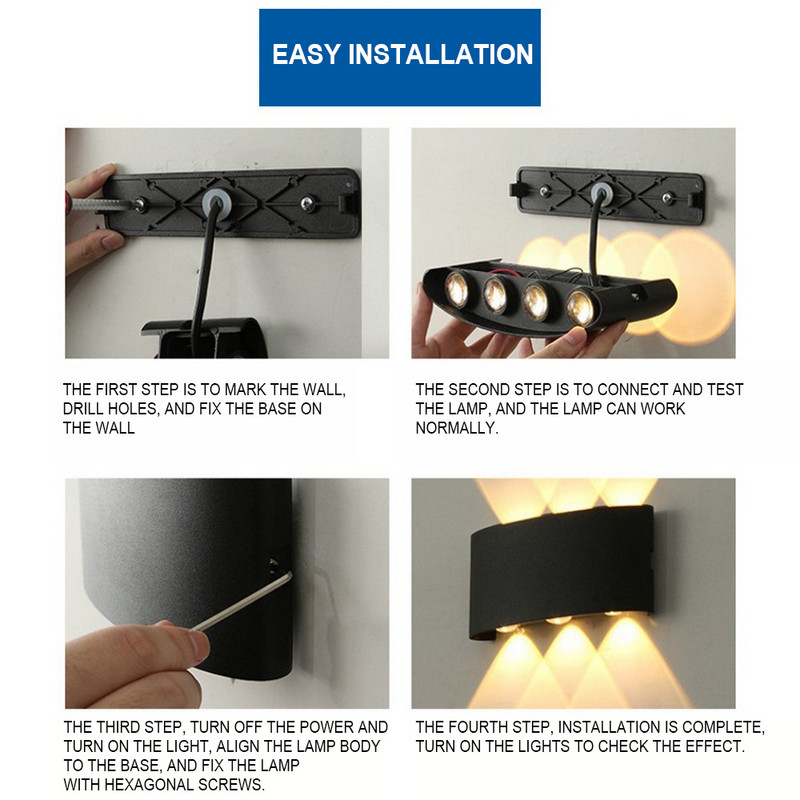 EASY INSTALLATION

THE FIRST STEP IS TO MARK THE WALL, DRILL HOLES, AND FIX THE BASE ON THE WALL

THE SECOND STEP IS TO CONNECT AND TEST THE LAMP, AND THE LAMP CAN WORK NORMALLY.

THE THIRD STEP, TURN OFF THE POWER AND TURN ON THE LIGHT, ALIGN THE LAMP BODY TO THE BASE, AND FIX THE LAMP WITH HEXAGONAL SCREWS.

THE FOURTH STEP, INSTALLATION IS COMPLETE, TURN ON THE LIGHTS TO CHECK THE EFFECT.