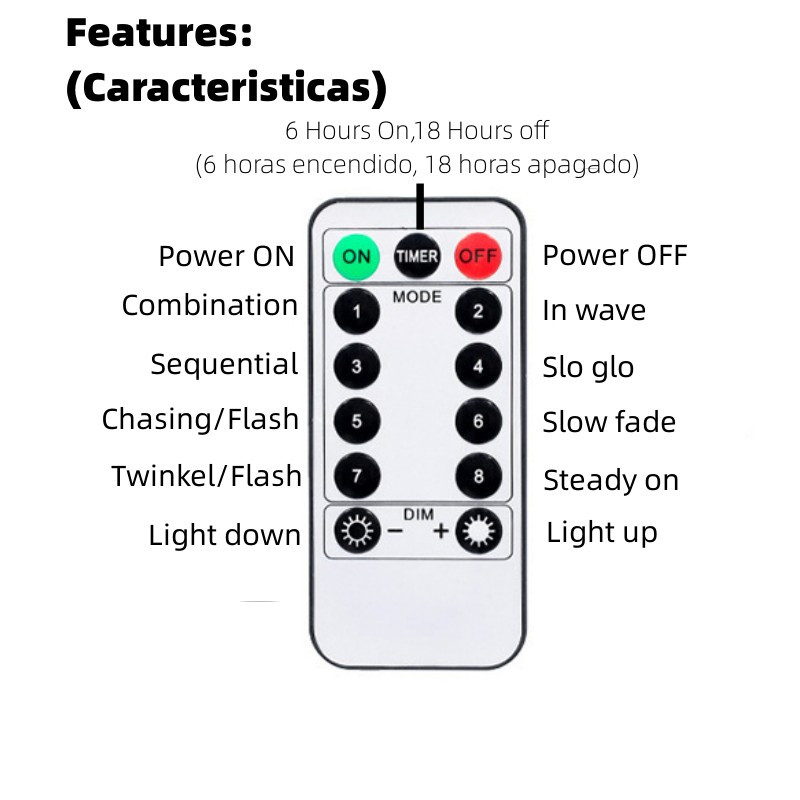 Features:
(Caracteristicas)

6 Hours On,18 Hours off
(6 horas encendido, 18 horas apagado)

Power ON
ON
TIMER
OFF
Power OFF

MODE
Combination
1
2
In wave

Sequential
3
4
Slo glo

Chasing/Flash
5
6
Slow fade

Twinkel/Flash
7
8
Steady on

DIM
Light down
−
+
Light up