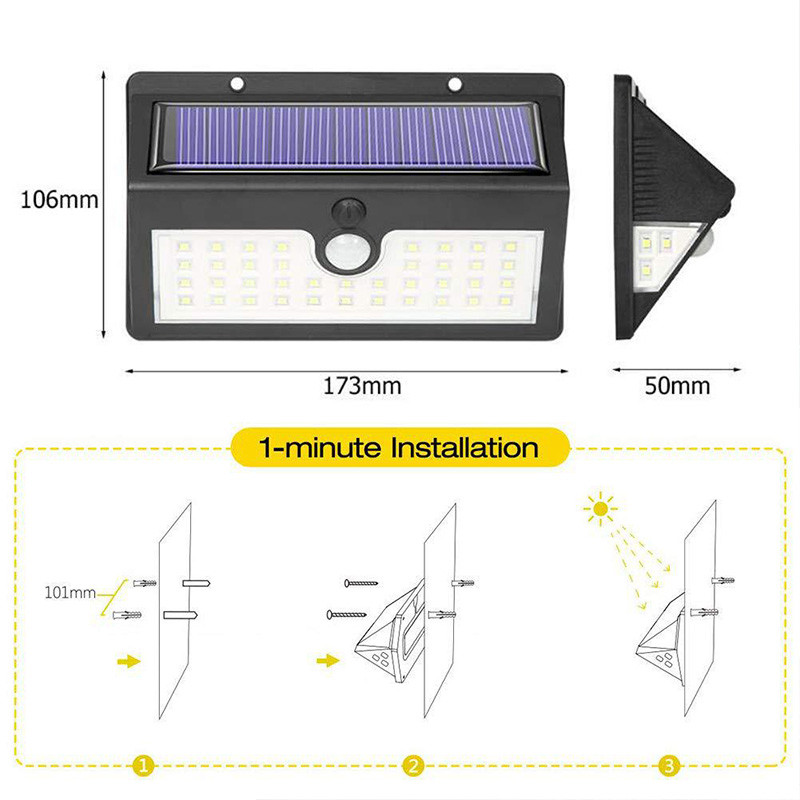 106mm

173mm

50mm

1-minute Installation

101mm

1

2

3