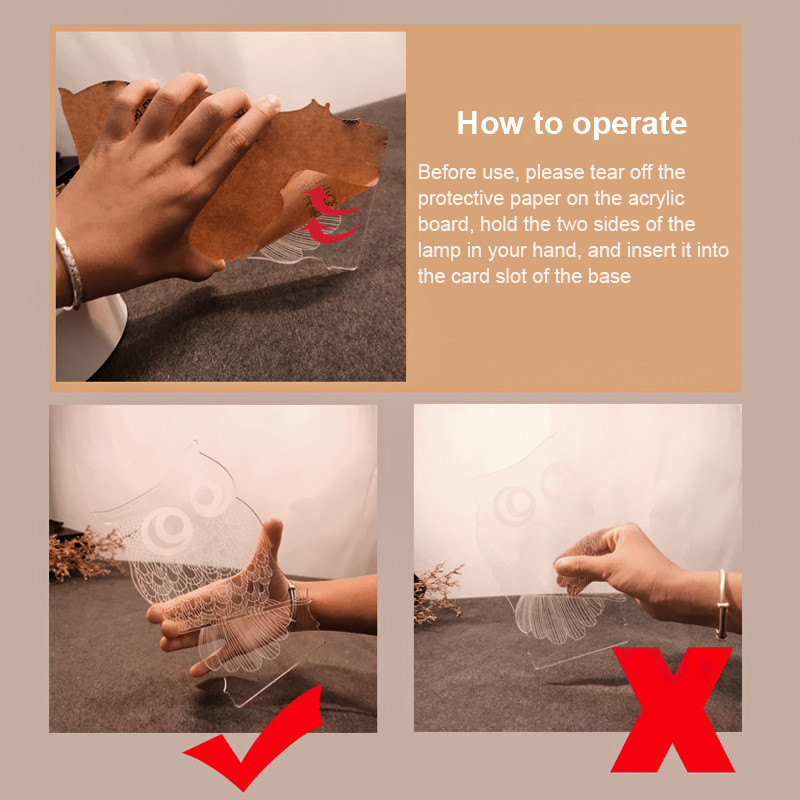 How to operate

Before use, please tear off the protective paper on the acrylic board, hold the two sides of the lamp in your hand, and insert it into the card slot of the base