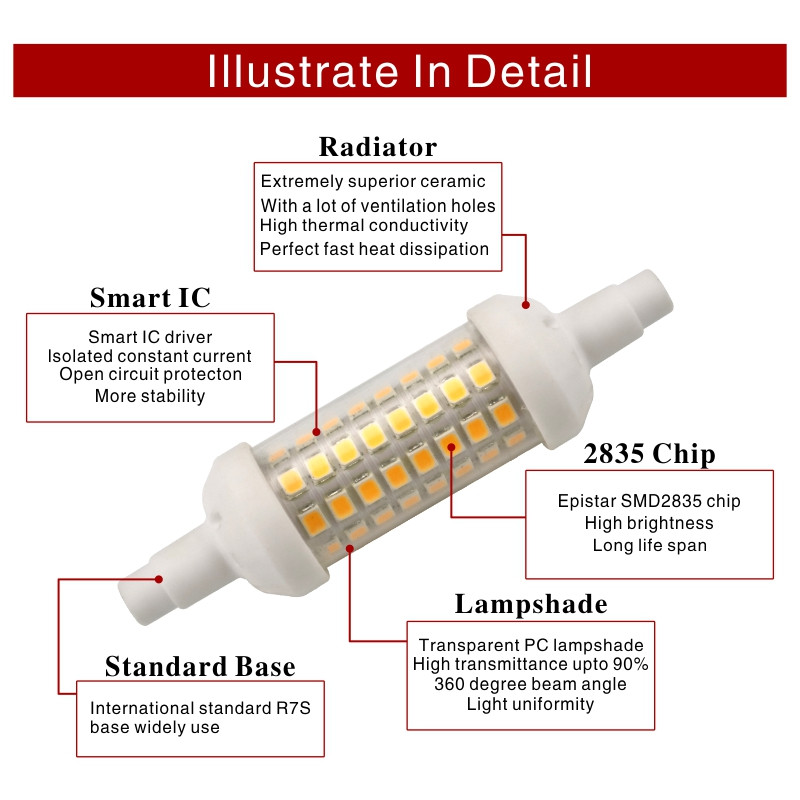 Illustrate In Detail

Radiator

Extremely superior ceramic
With a lot of ventilation holes
High thermal conductivity
Perfect fast heat dissipation

Smart IC

Smart IC driver
Isolated constant current
Open circuit protecton
More stability

2835 Chip

Epistar SMD2835 chip
High brightness
Long life span

Lampshade

Transparent PC lampshade
High transmittance upto 90%
360 degree beam angle
Light uniformity

Standard Base

International standard R7S base widely use