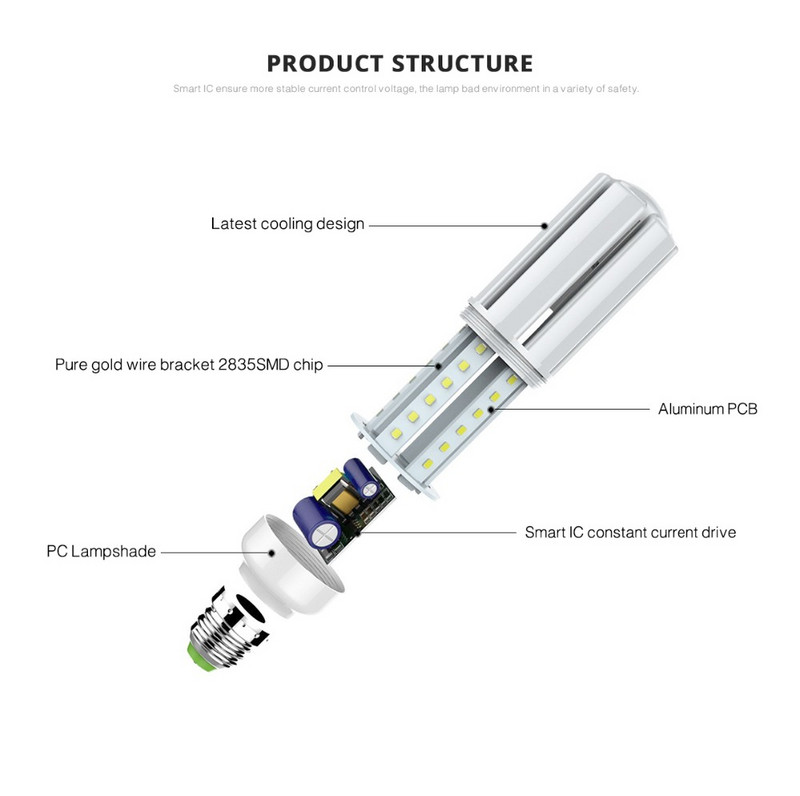 PRODUCT STRUCTURE

Smart IC ensure more stable current control voltage, the lamp bad environment in a variety of safety.

Latest cooling design

Pure gold wire bracket 2835SMD chip

Aluminum PCB

Smart IC constant current drive

PC Lampshade