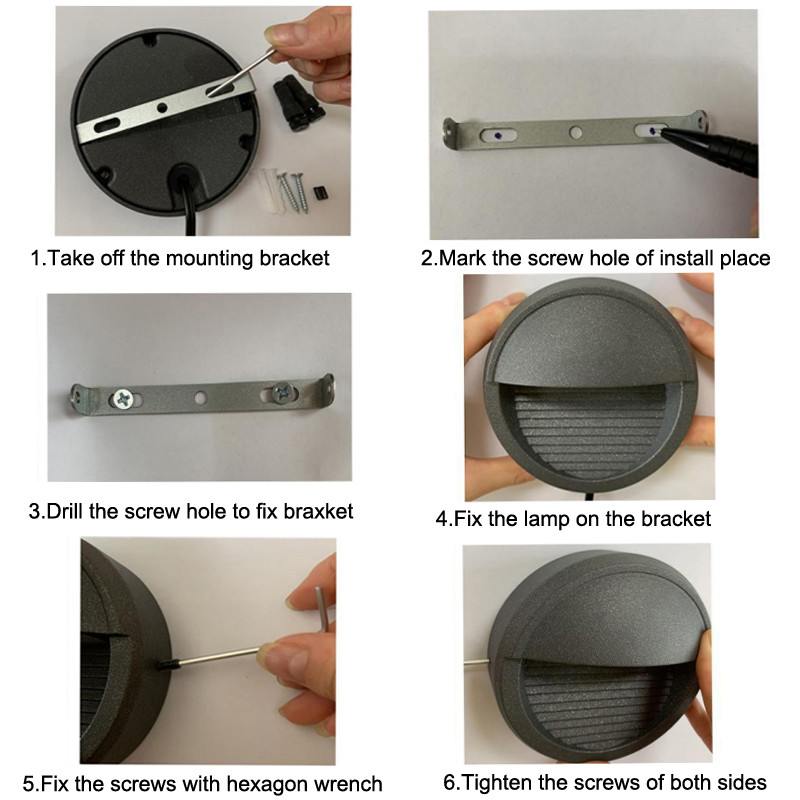 1.Take off the mounting bracket

2.Mark the screw hole of install place

3.Drill the screw hole to fix braxket

4.Fix the lamp on the bracket

5.Fix the screws with hexagon wrench

6.Tighten the screws of both sides