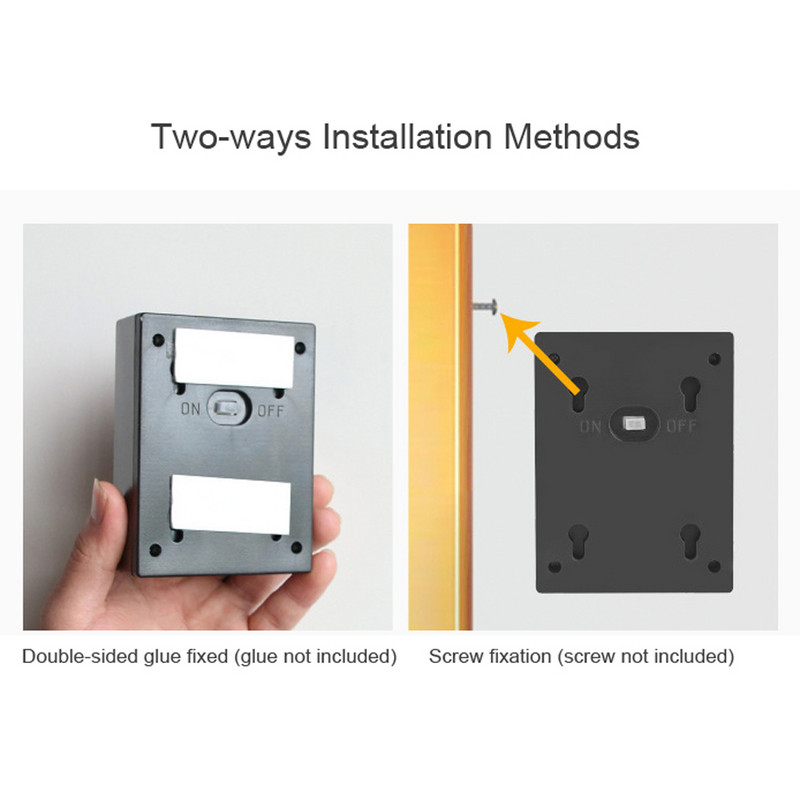 Two-ways Installation Methods

ON OFF

ON OFF

Double-sided glue fixed (glue not included)

Screw fixation (screw not included)