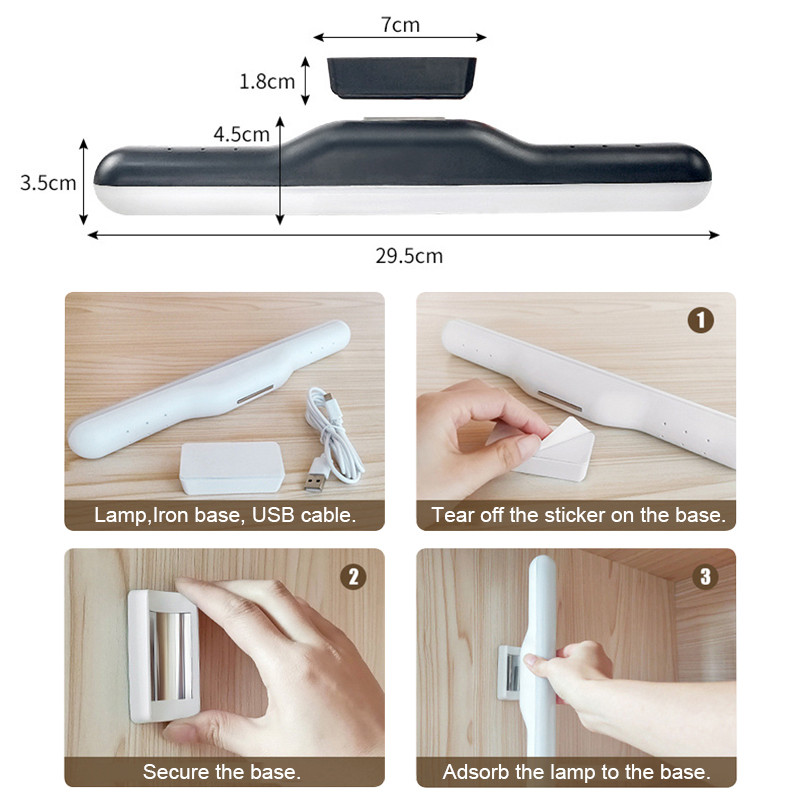 7cm
1.8cm
4.5cm
3.5cm
29.5cm

Lamp,Iron base, USB cable.

1
Tear off the sticker on the base.

2
Secure the base.

3
Adsorb the lamp to the base.