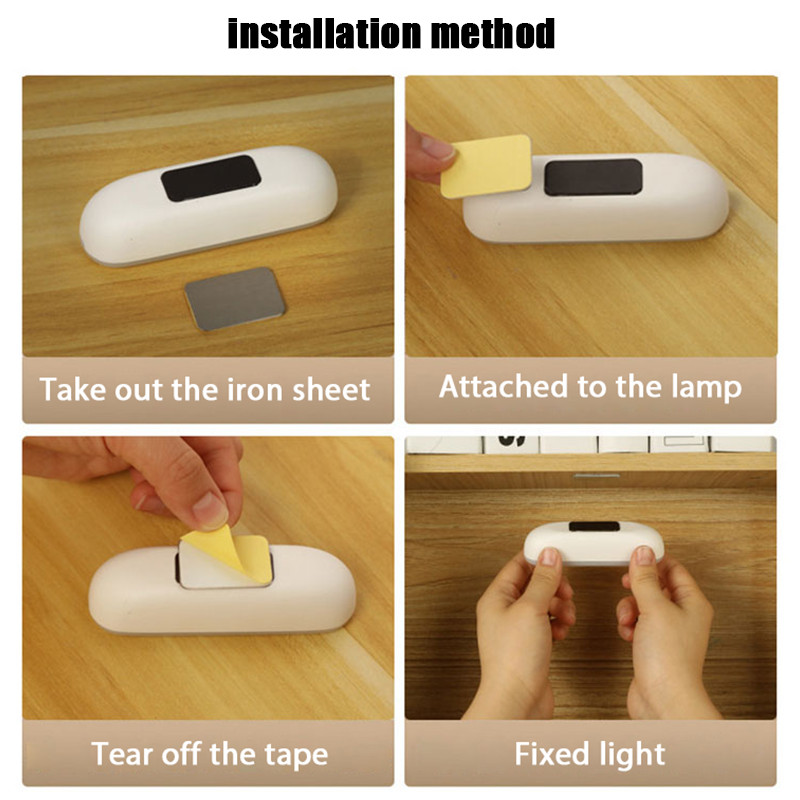 installation method

Take out the iron sheet

Attached to the lamp

Tear off the tape

Fixed light