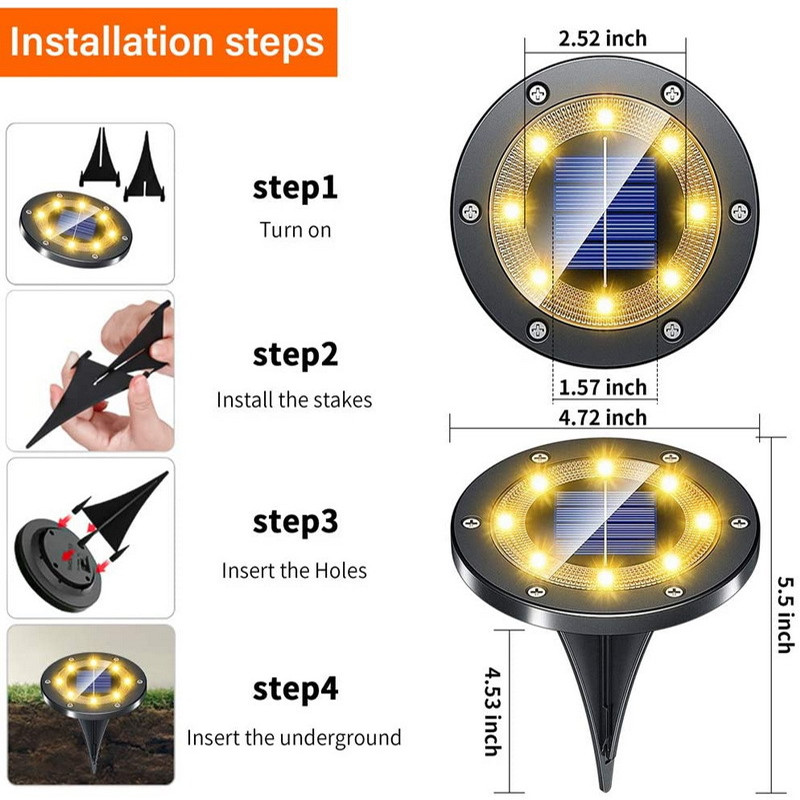 Installation steps

step1
Turn on

step2
Install the stakes

step3
Insert the Holes

step4
Insert the underground

2.52 inch
1.57 inch
4.72 inch
5.5 inch
4.53 inch