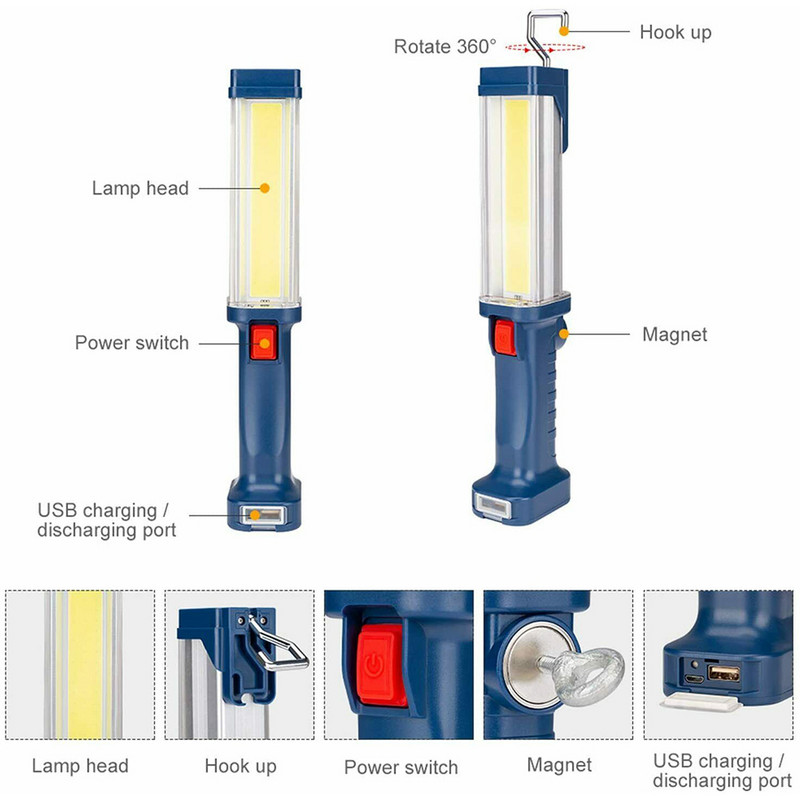 Rotate 360°

Hook up

Lamp head

Power switch

Magnet

USB charging / discharging port

Lamp head

Hook up

Power switch

Magnet

USB charging / discharging port