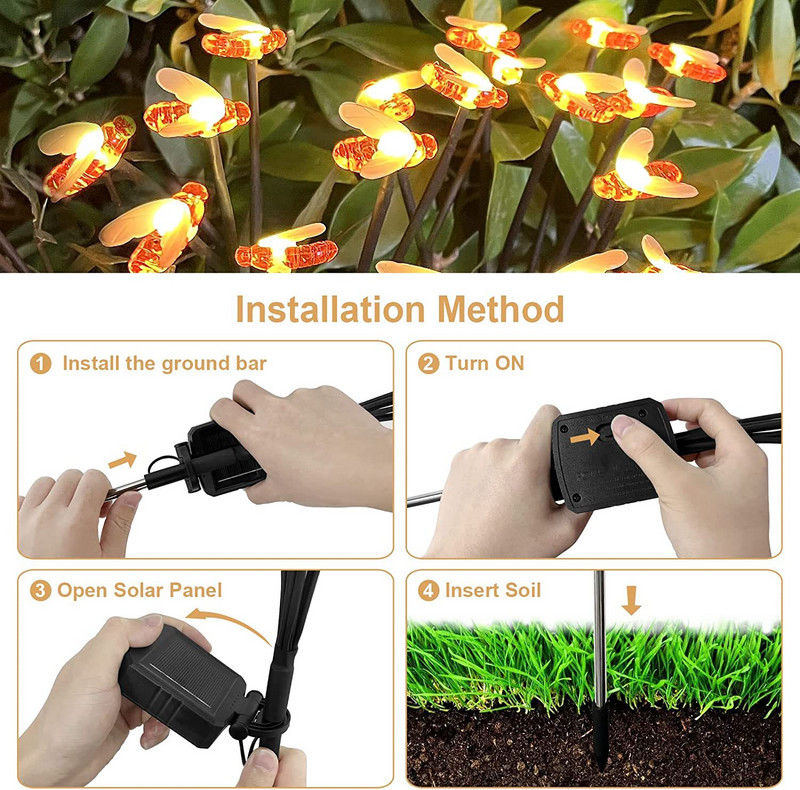 Installation Method

1 Install the ground bar

2 Turn ON

3 Open Solar Panel

4 Insert Soil