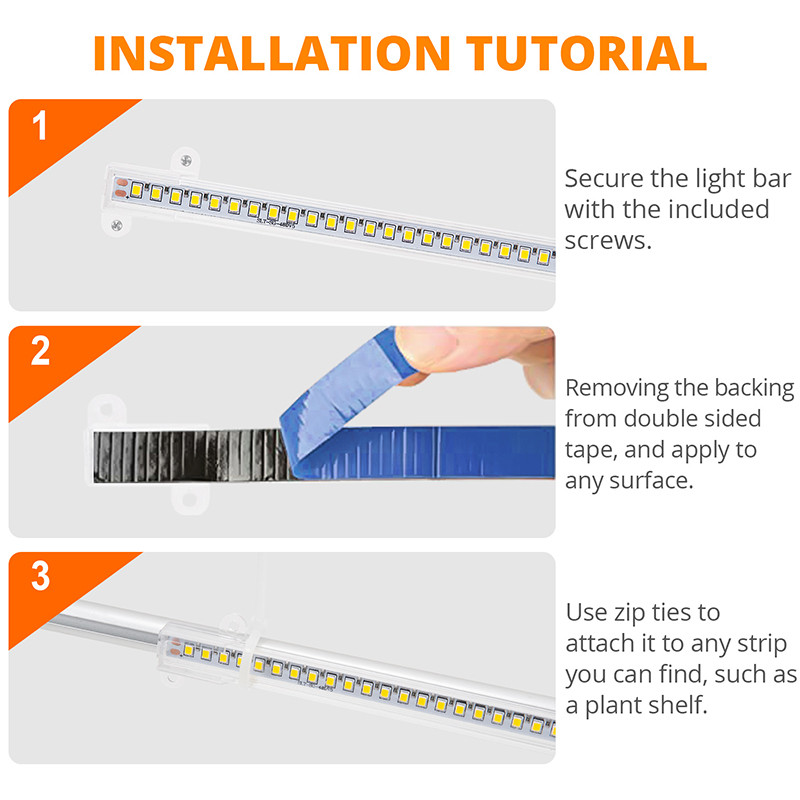 INSTALLATION TUTORIAL

1

Secure the light bar with the included screws.

2

Removing the backing from double sided tape, and apply to any surface.

3

Use zip ties to attach it to any strip you can find, such as a plant shelf.