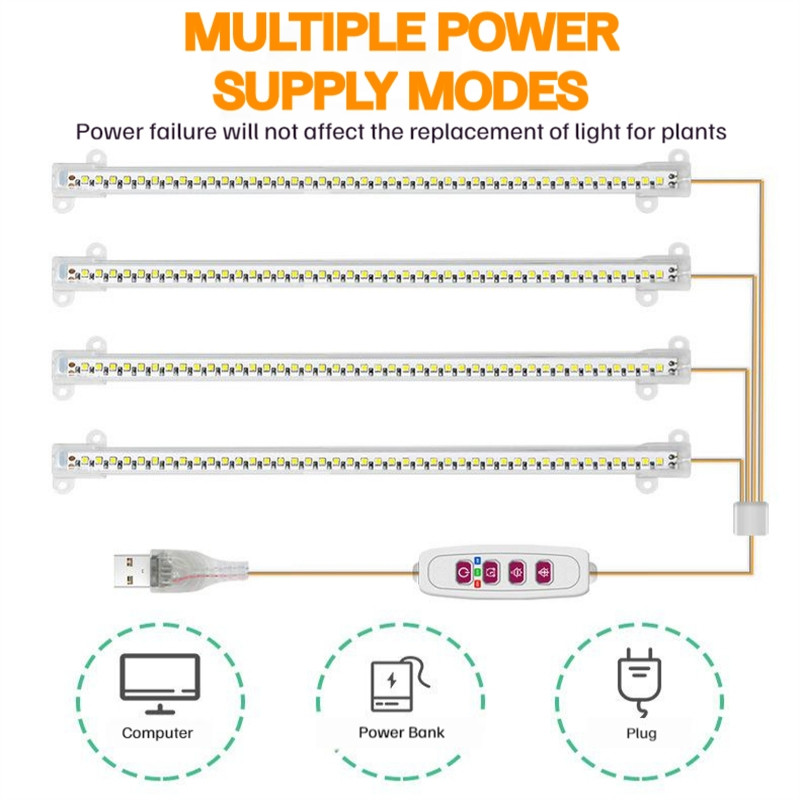 MULTIPLE POWER SUPPLY MODES

Power failure will not affect the replacement of light for plants

Computer

Power Bank

Plug