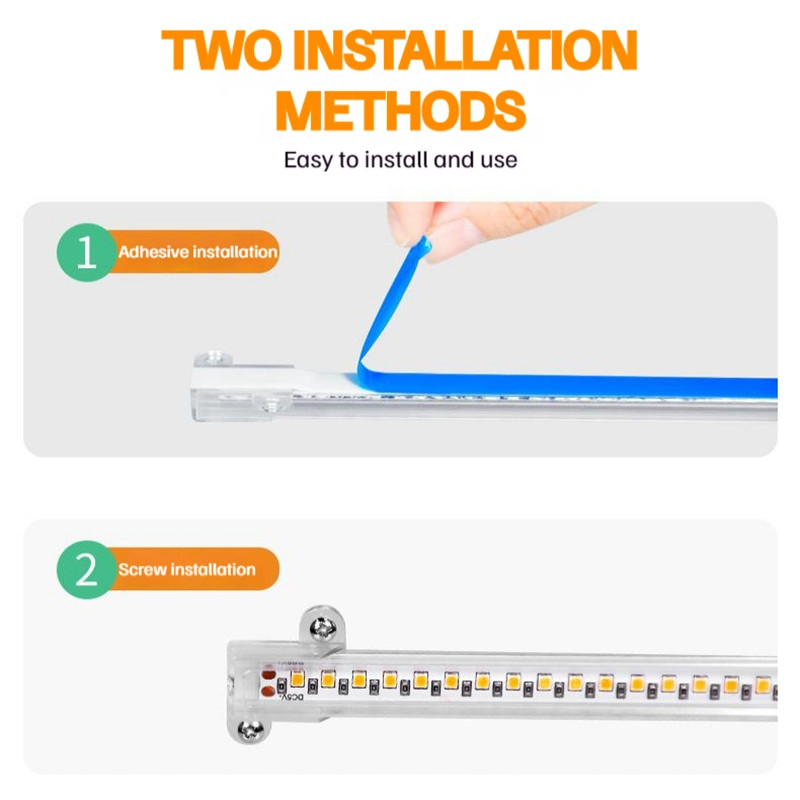 TWO INSTALLATION METHODS

Easy to install and use

1 Adhesive installation

2 Screw installation

DC5V