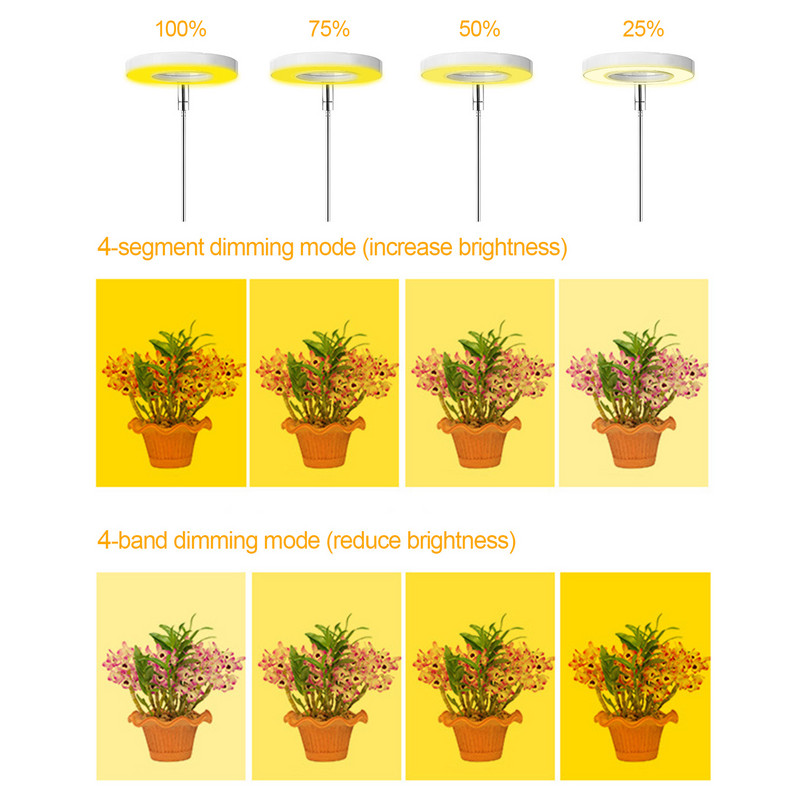 100%
75%
50%
25%

4-segment dimming mode (increase brightness)

4-band dimming mode (reduce brightness)