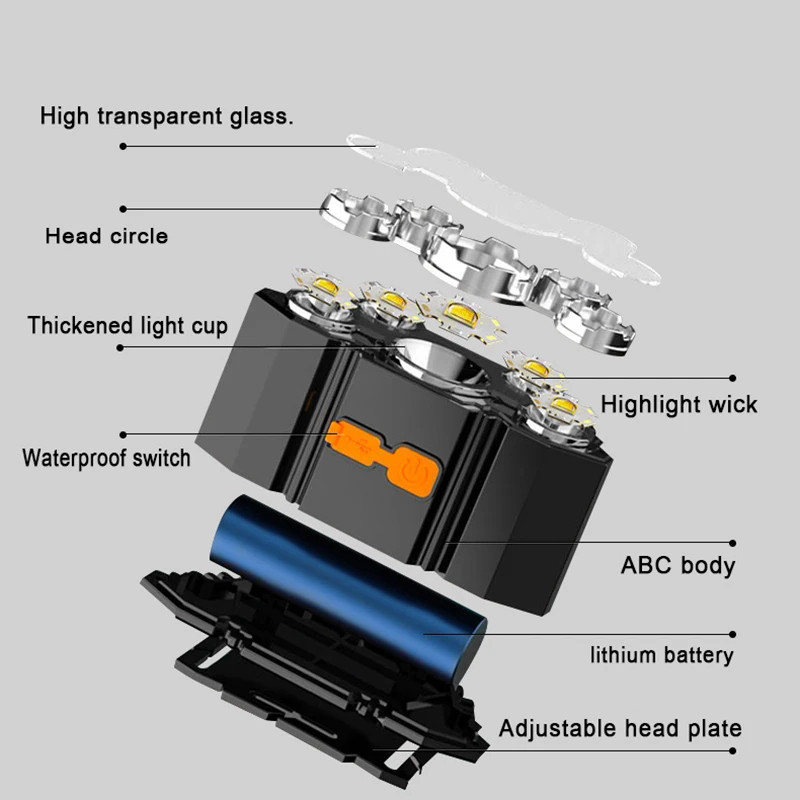 High transparent glass.

Head circle

Thickened light cup

Highlight wick

Waterproof switch

ABC body

lithium battery

Adjustable head plate