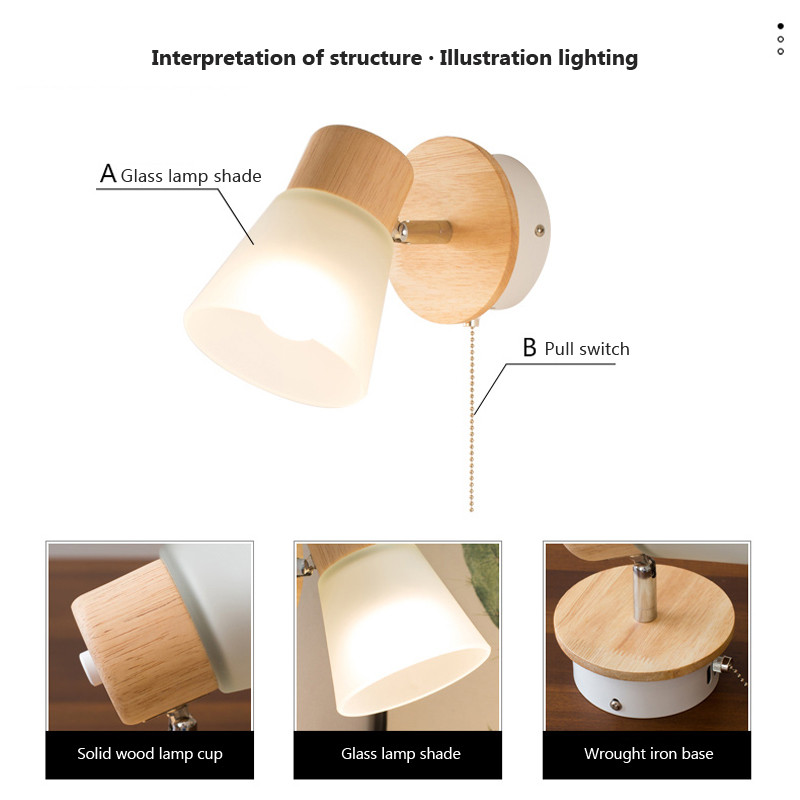 Interpretation of structure · Illustration lighting

A Glass lamp shade

B Pull switch

Solid wood lamp cup

Glass lamp shade

Wrought iron base