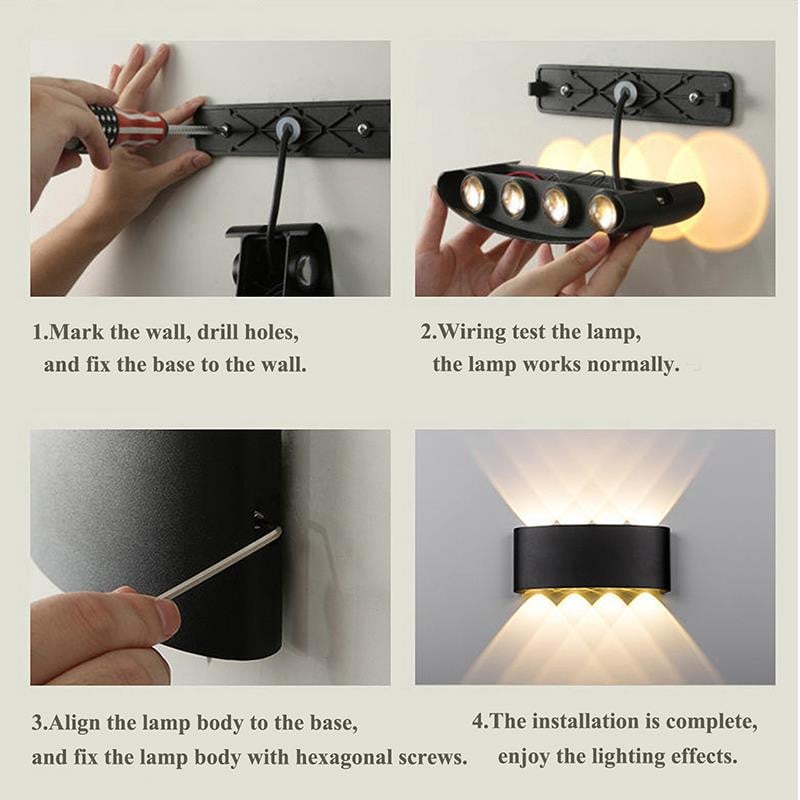 1.Mark the wall, drill holes, and fix the base to the wall.

2.Wiring test the lamp, the lamp works normally.

3.Align the lamp body to the base, and fix the lamp body with hexagonal screws.

4.The installation is complete, enjoy the lighting effects.