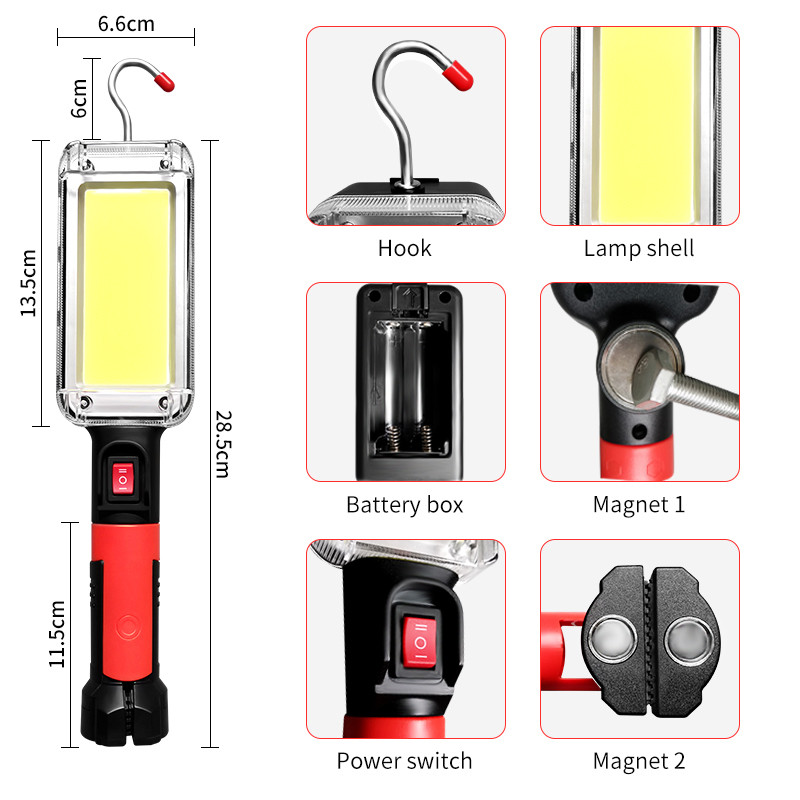 6.6cm

6cm

13.5cm

28.5cm

11.5cm

Hook

Lamp shell

Battery box

Magnet 1

Power switch

Magnet 2