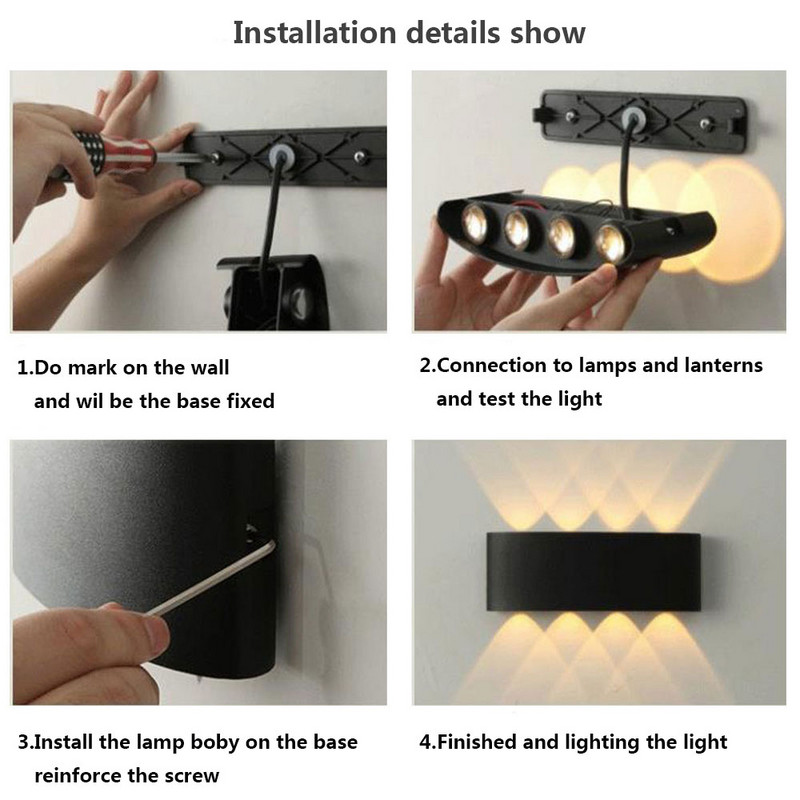 Installation details show

1.Do mark on the wall
and wil be the base fixed

2.Connection to lamps and lanterns
and test the light

3.Install the lamp boby on the base
reinforce the screw

4.Finished and lighting the light