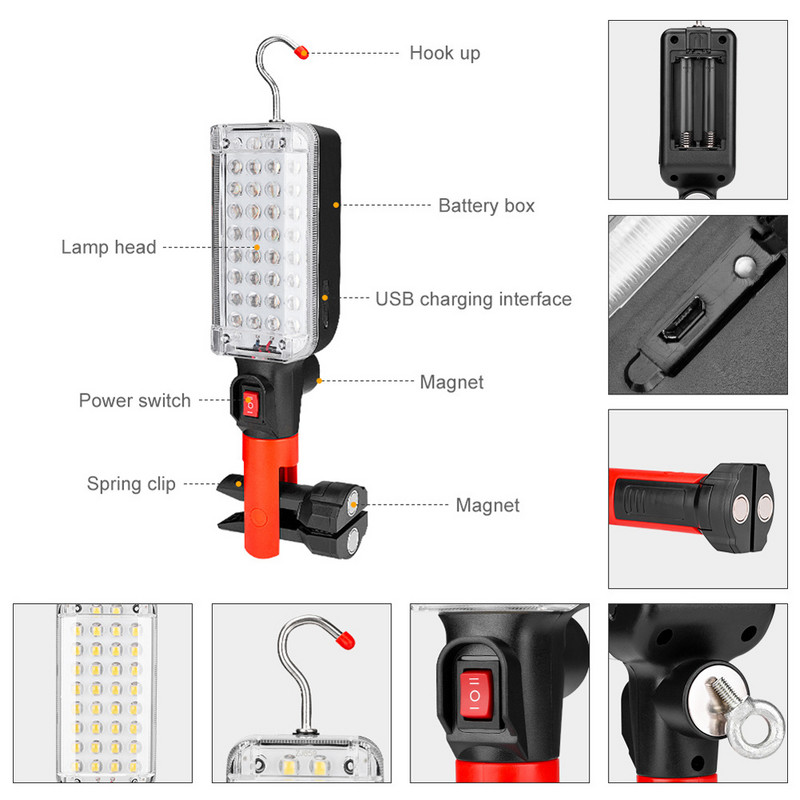 Hook up

Battery box

Lamp head

USB charging interface

Magnet

Power switch

Spring clip

Magnet