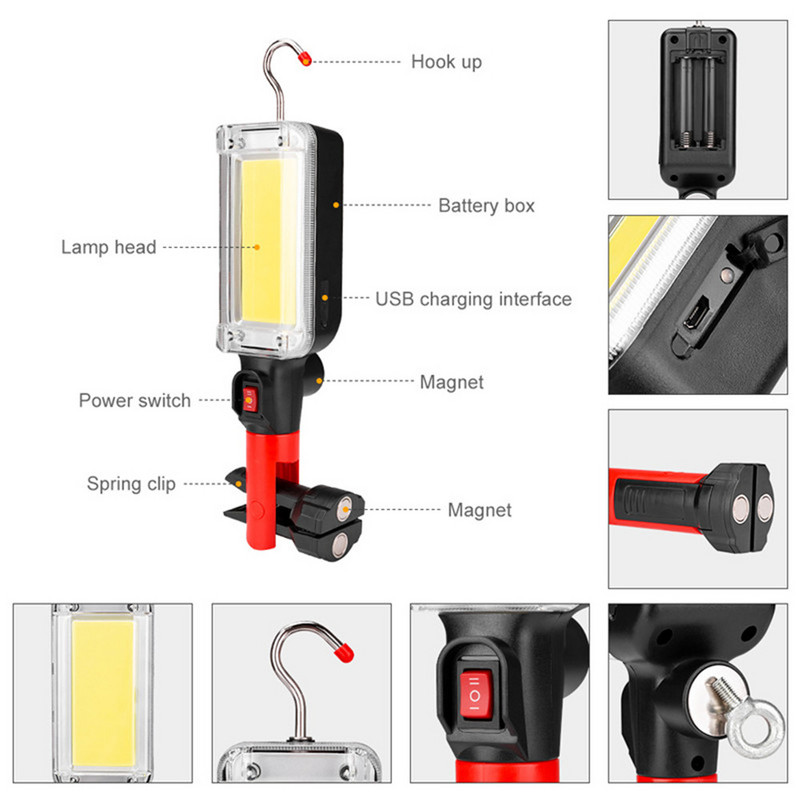 Hook up

Battery box

Lamp head

USB charging interface

Magnet

Power switch

Spring clip

Magnet