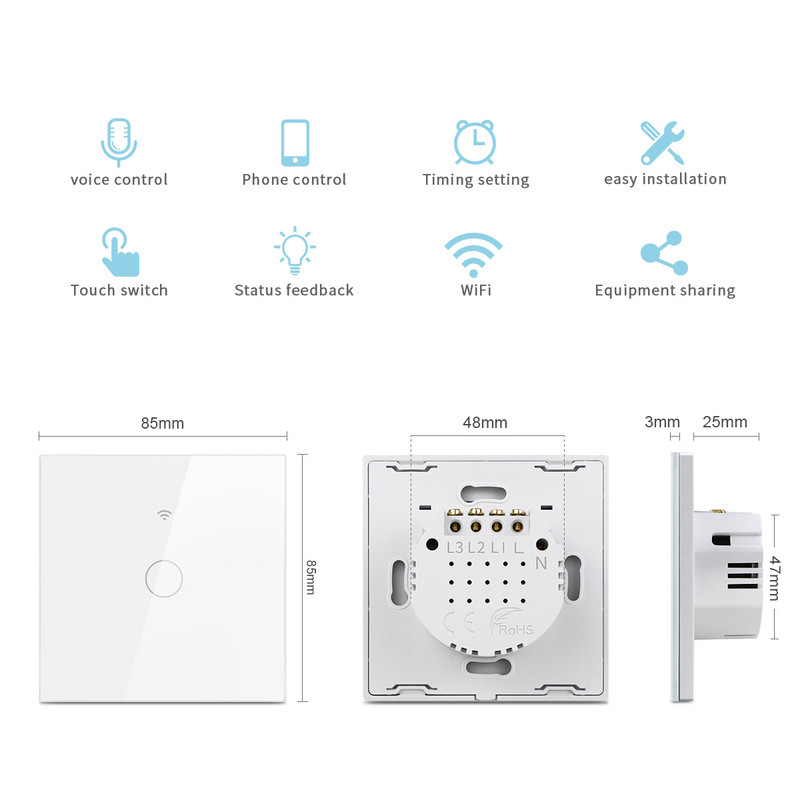 voice control
Phone control
Timing setting
easy installation

Touch switch
Status feedback
WiFi
Equipment sharing

85mm
85mm
48mm
L3 L2 L1 L
N
CE
RoHS
3mm
25mm
47mm