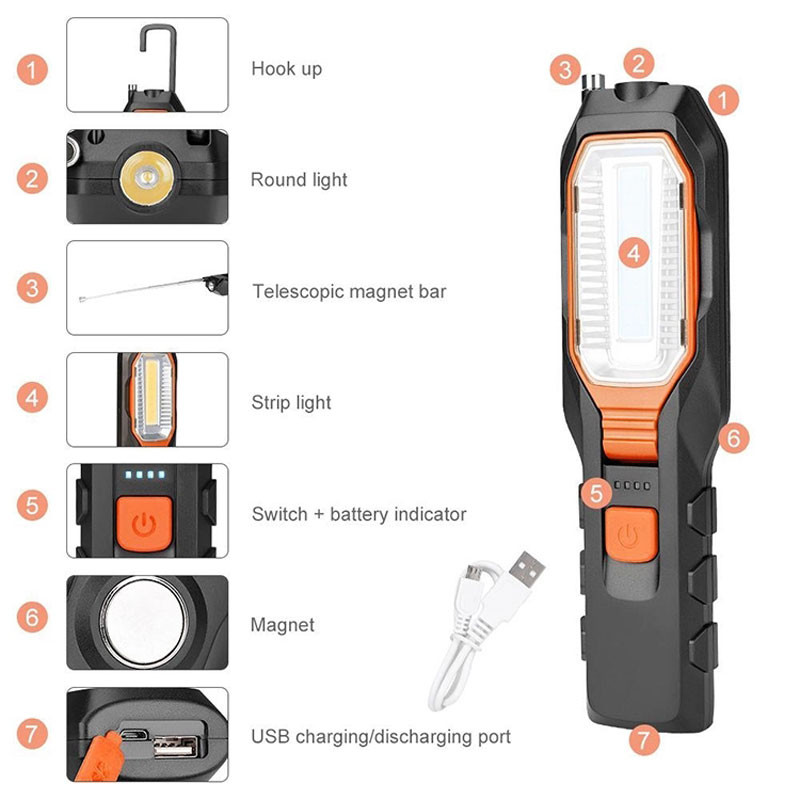 1 Hook up

2 Round light

3 Telescopic magnet bar

4 Strip light

5 Switch + battery indicator

6 Magnet

7 USB charging/discharging port

3 2 1

4

6

5

7