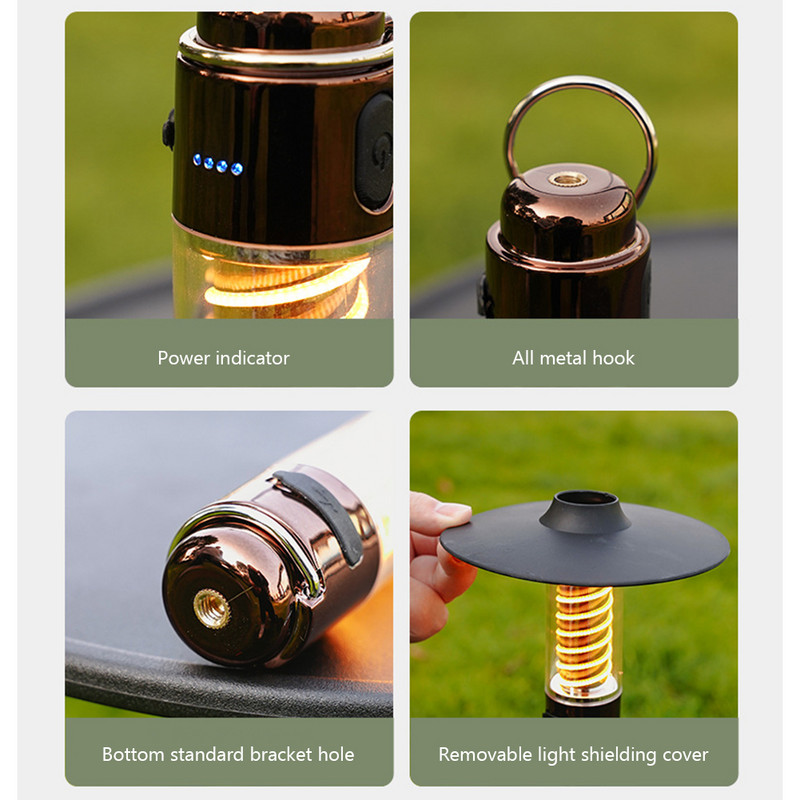 Power indicator

All metal hook

Bottom standard bracket hole

Removable light shielding cover