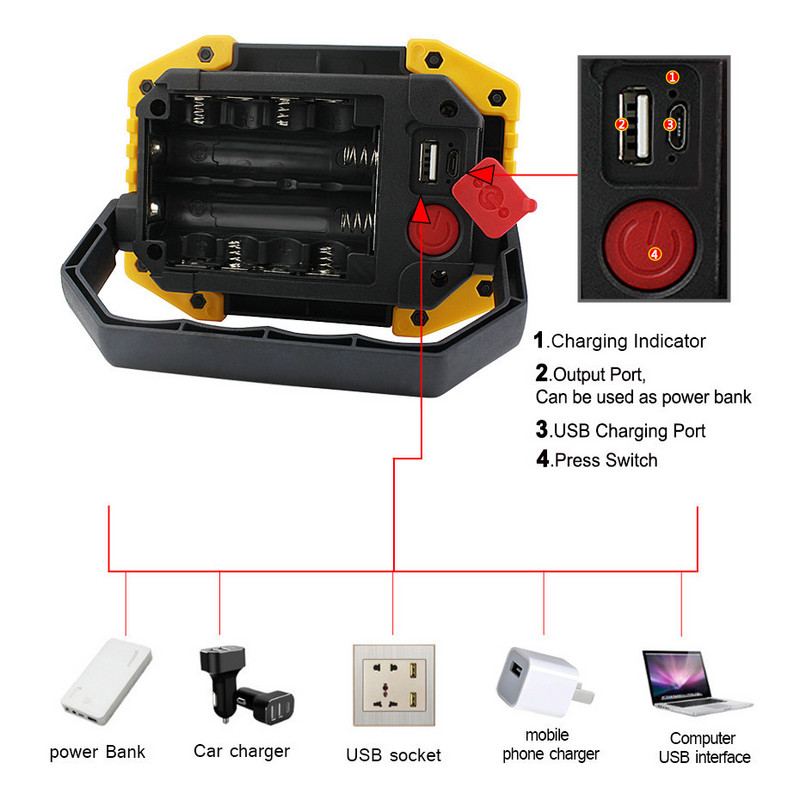 1
2
3
4

1.Charging Indicator
2.Output Port, Can be used as power bank
3.USB Charging Port
4.Press Switch

power Bank
Car charger
USB socket
mobile phone charger
Computer USB interface