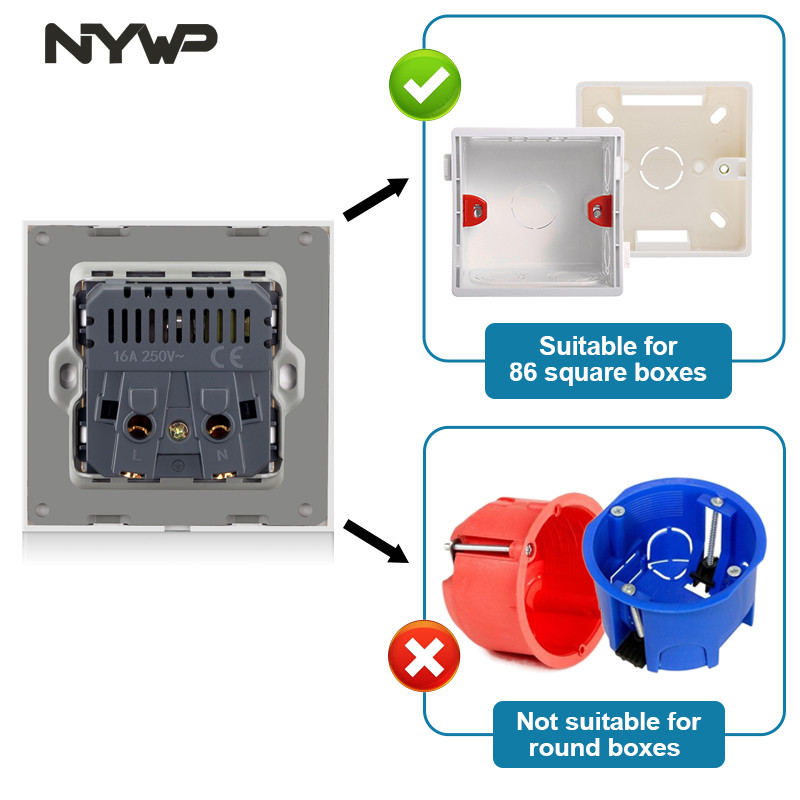 NYWP

16A 250V~ CE

L N

Suitable for 86 square boxes

Not suitable for round boxes