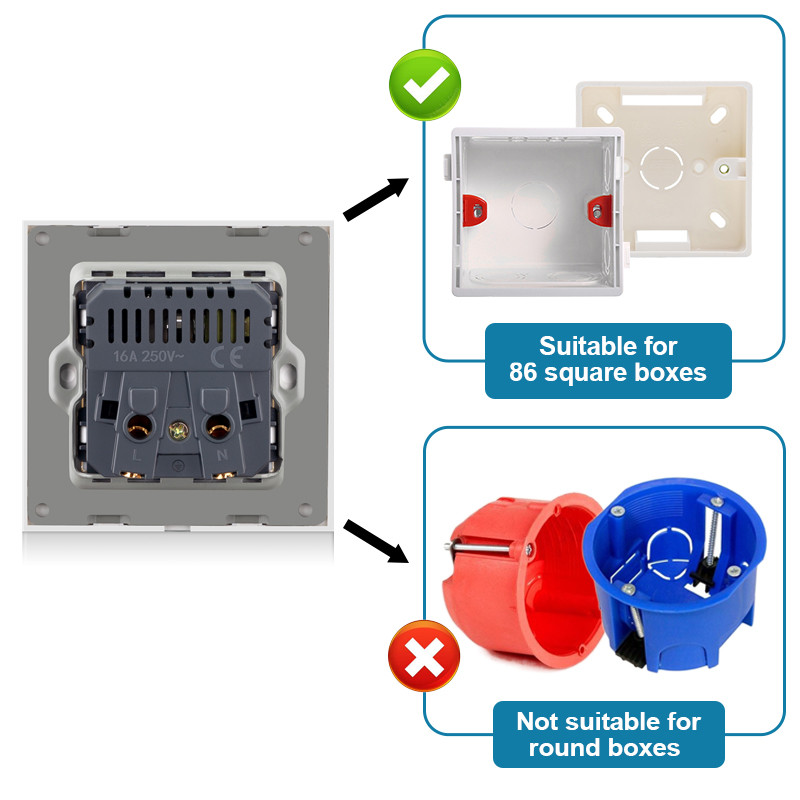 16A 250V~ CE

L N

Suitable for 86 square boxes

Not suitable for round boxes