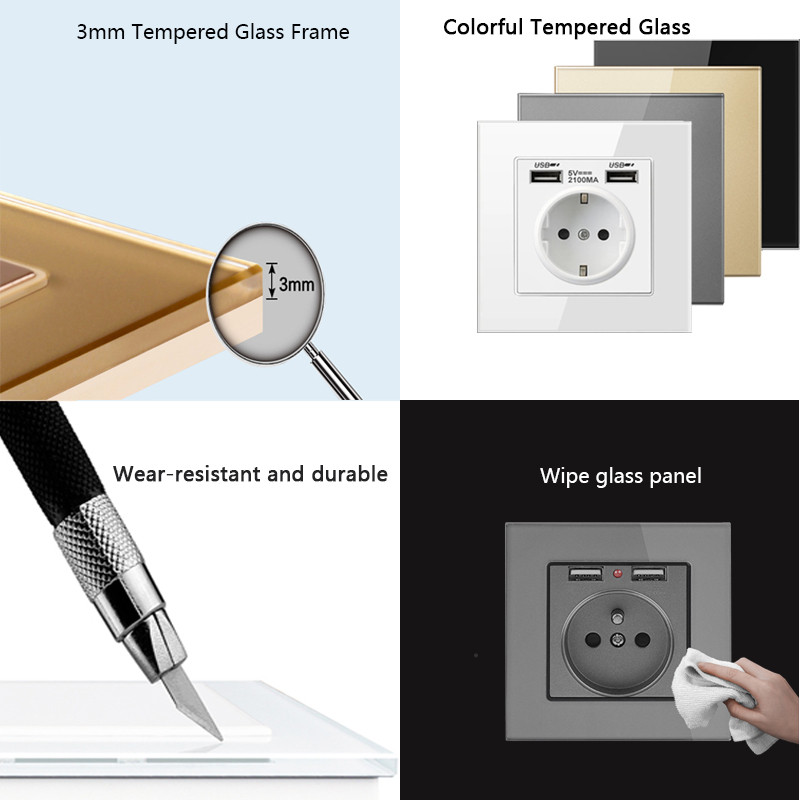 3mm Tempered Glass Frame

3mm

Colorful Tempered Glass

USB

5V
2100MA

USB

Wear-resistant and durable

Wipe glass panel