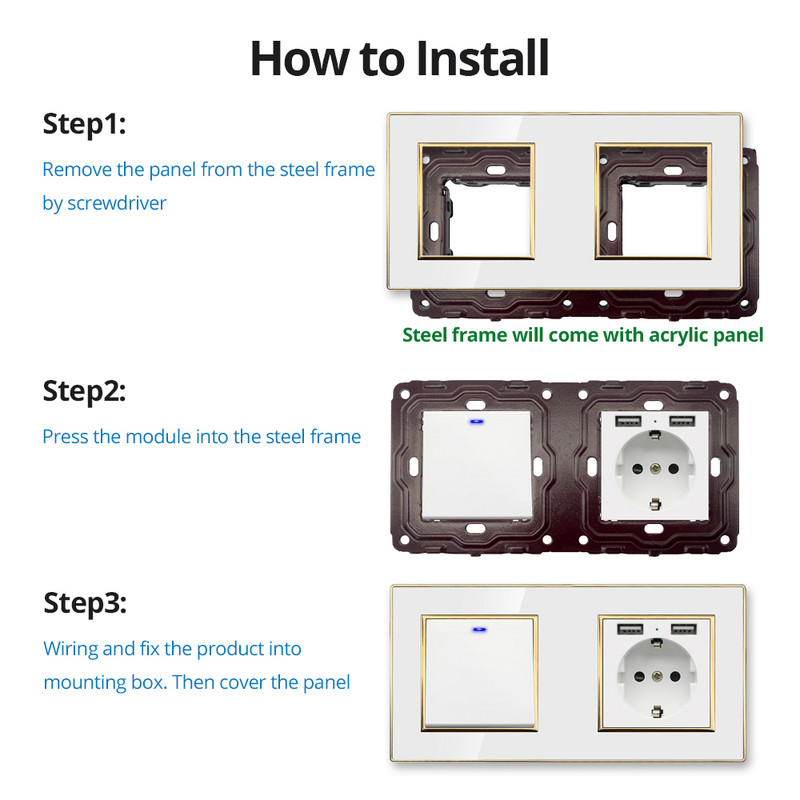 How to Install

Step1:

Remove the panel from the steel frame by screwdriver

Steel frame will come with acrylic panel

Step2:

Press the module into the steel frame

Step3:

Wiring and fix the product into mounting box. Then cover the panel