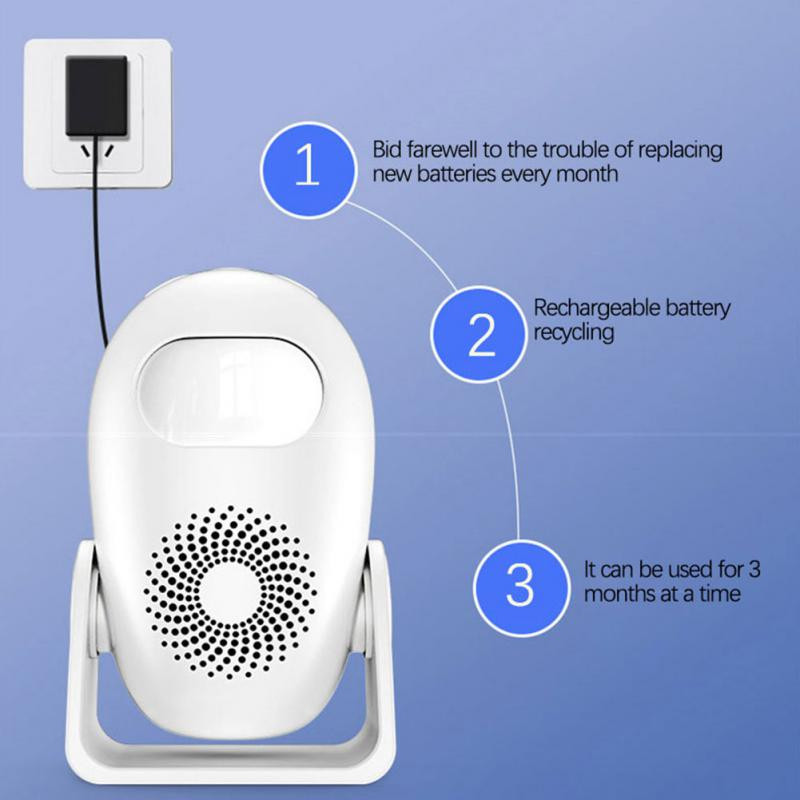 1
Bid farewell to the trouble of replacing new batteries every month

2
Rechargeable battery recycling

3
It can be used for 3 months at a time