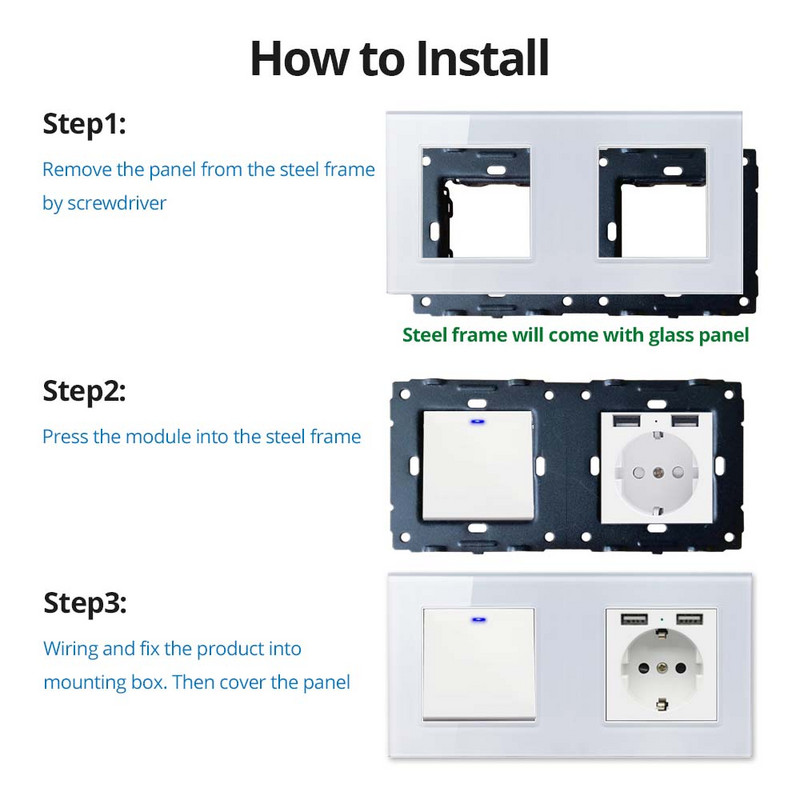 How to Install

Step1:

Remove the panel from the steel frame by screwdriver

Steel frame will come with glass panel

Step2:

Press the module into the steel frame

Step3:

Wiring and fix the product into mounting box. Then cover the panel