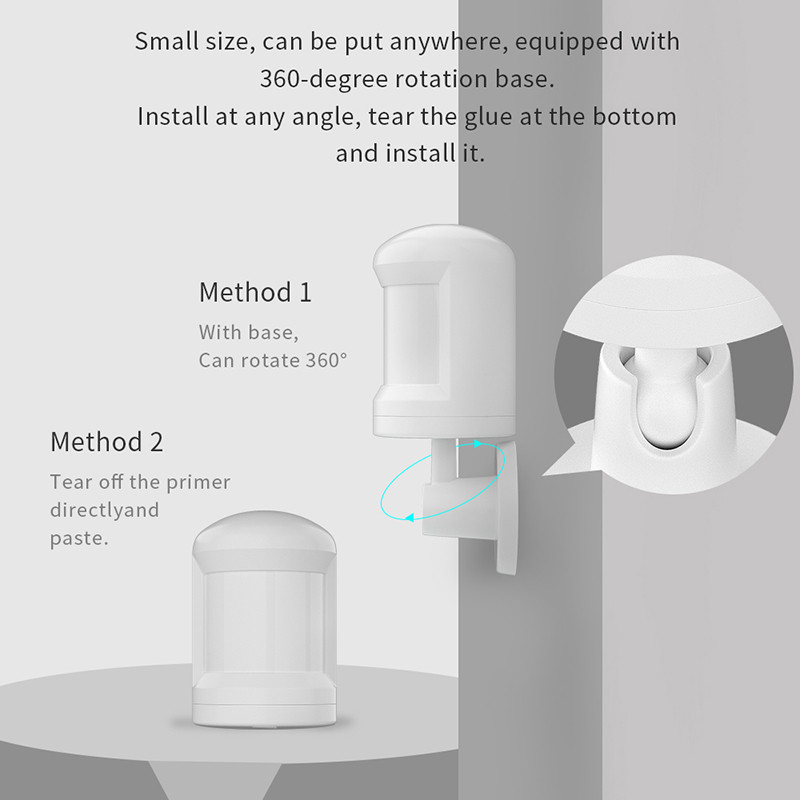 Small size, can be put anywhere, equipped with 360-degree rotation base.
Install at any angle, tear the glue at the bottom and install it.

Method 1
With base,
Can rotate 360°

Method 2
Tear off the primer directlyand paste.