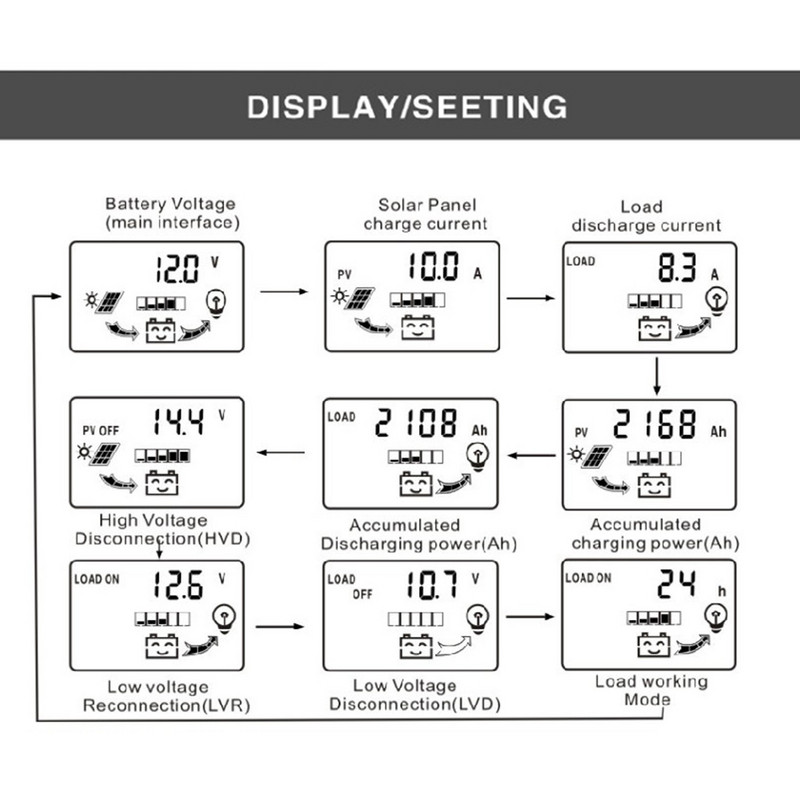 DISPLAY/SEETING

Battery Voltage (main interface)

12.0 V

Solar Panel charge current

PV 10.0 A

Load discharge current

LOAD 8.3 A

PV OFF 14.4 V

High Voltage Disconnection(HVD)

LOAD 2108 Ah

Accumulated Discharging power(Ah)

PV 2168 Ah

Accumulated charging power(Ah)

LOAD ON 12.6 V

Low voltage Reconnection(LVR)

LOAD OFF 10.7 V

Low Voltage Disconnection(LVD)

LOAD ON 24 h

Load working Mode