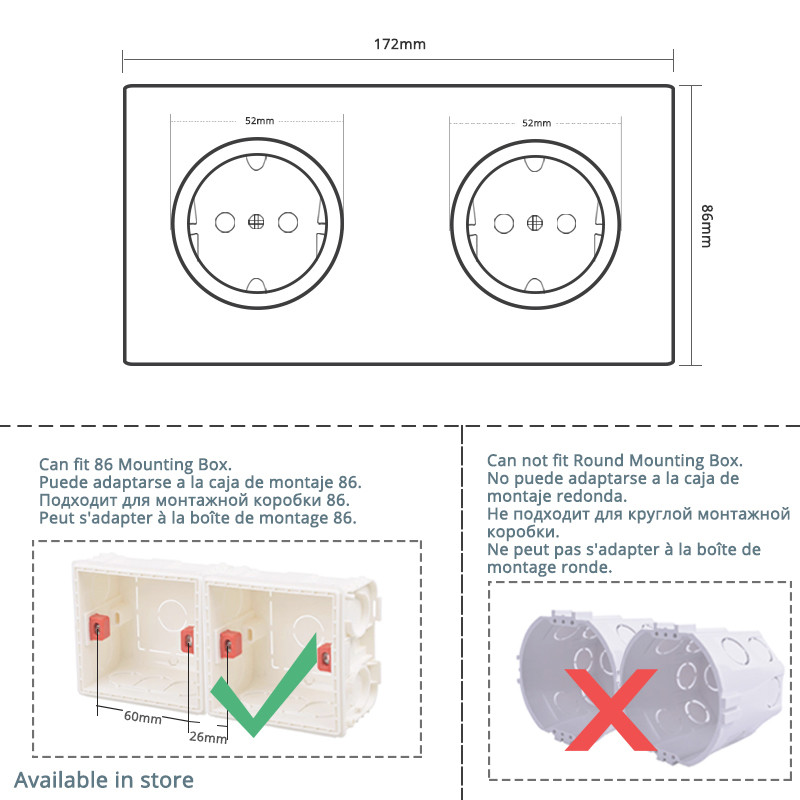 172mm

52mm

52mm

86mm

Can fit 86 Mounting Box.
Puede adaptarse a la caja de montaje 86.
Подходит для монтажной коробки 86.
Peut s'adapter à la boîte de montage 86.

60mm

26mm

Available in store

Can not fit Round Mounting Box.
No puede adaptarse a la caja de montaje redonda.
Не подходит для круглой монтажной коробки.
Ne peut pas s'adapter à la boîte de montage ronde.