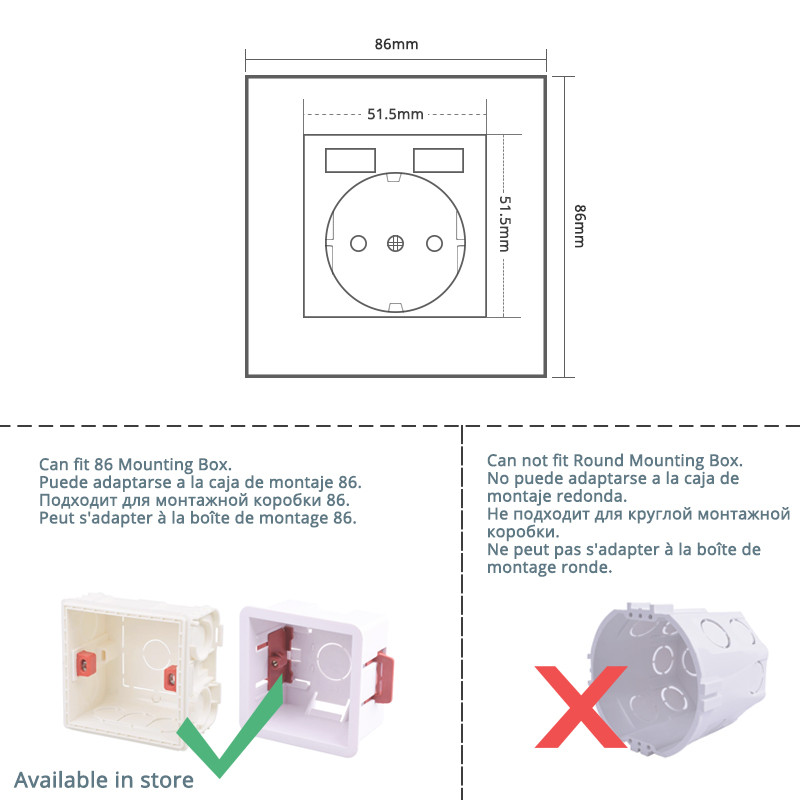 86mm

51.5mm

51.5mm

86mm

Can fit 86 Mounting Box.
Puede adaptarse a la caja de montaje 86.
Подходит для монтажной коробки 86.
Peut s'adapter à la boîte de montage 86.

Available in store

Can not fit Round Mounting Box.
No puede adaptarse a la caja de montaje redonda.
Не подходит для круглой монтажной коробки.
Ne peut pas s'adapter à la boîte de montage ronde.