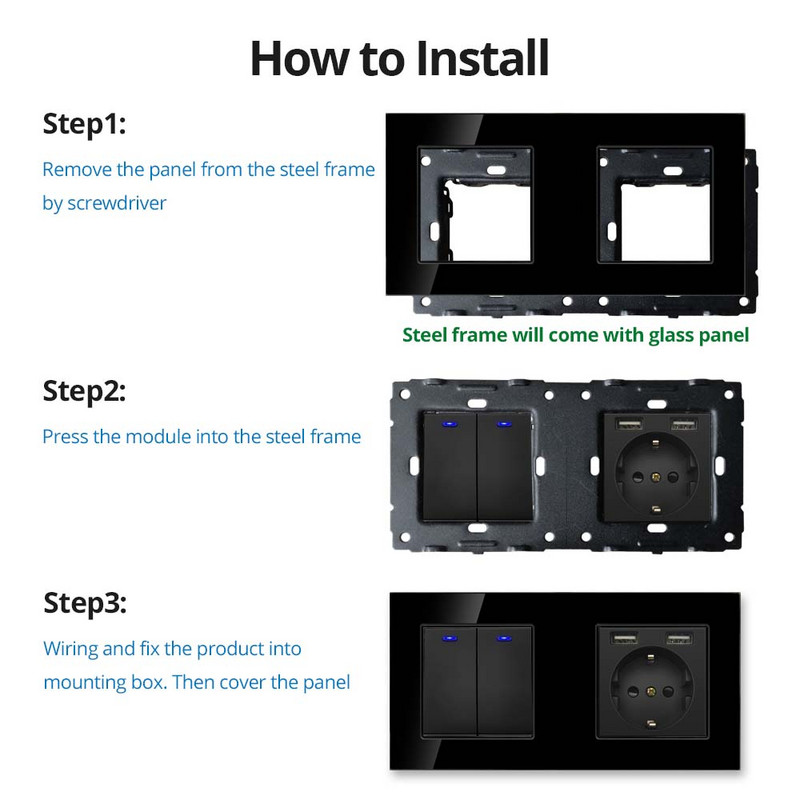 How to Install

Step1:

Remove the panel from the steel frame by screwdriver

Steel frame will come with glass panel

Step2:

Press the module into the steel frame

Step3:

Wiring and fix the product into mounting box. Then cover the panel