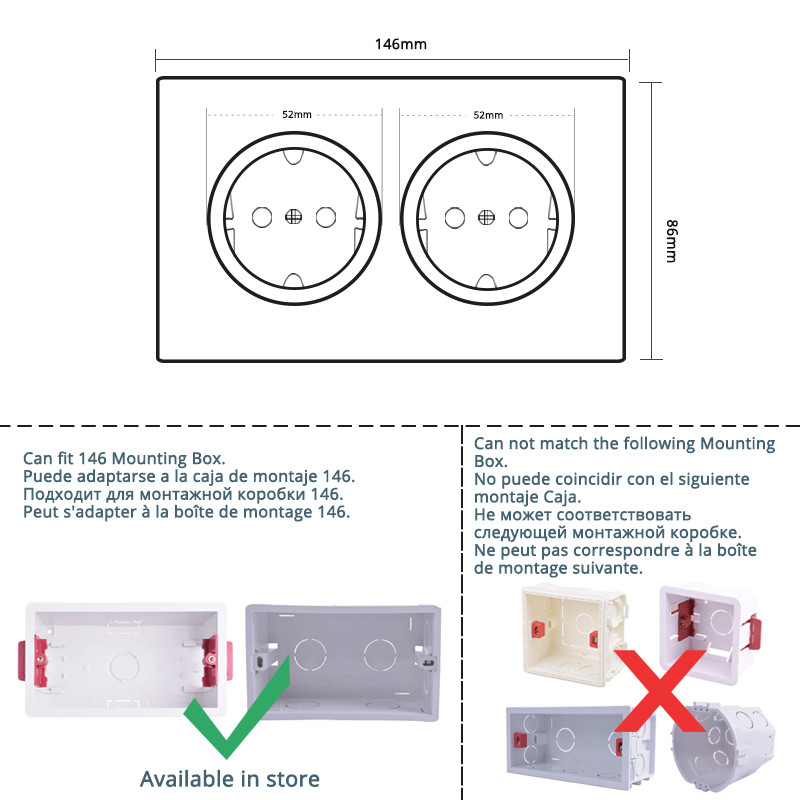 146mm

52mm

52mm

86mm

Can fit 146 Mounting Box.
Puede adaptarse a la caja de montaje 146.
Подходит для монтажной коробки 146.
Peut s'adapter à la boîte de montage 146.

Available in store

Can not match the following Mounting Box.
No puede coincidir con el siguiente montaje Caja.
Не может соответствовать следующей монтажной коробке.
Ne peut pas correspondre à la boîte de montage suivante.