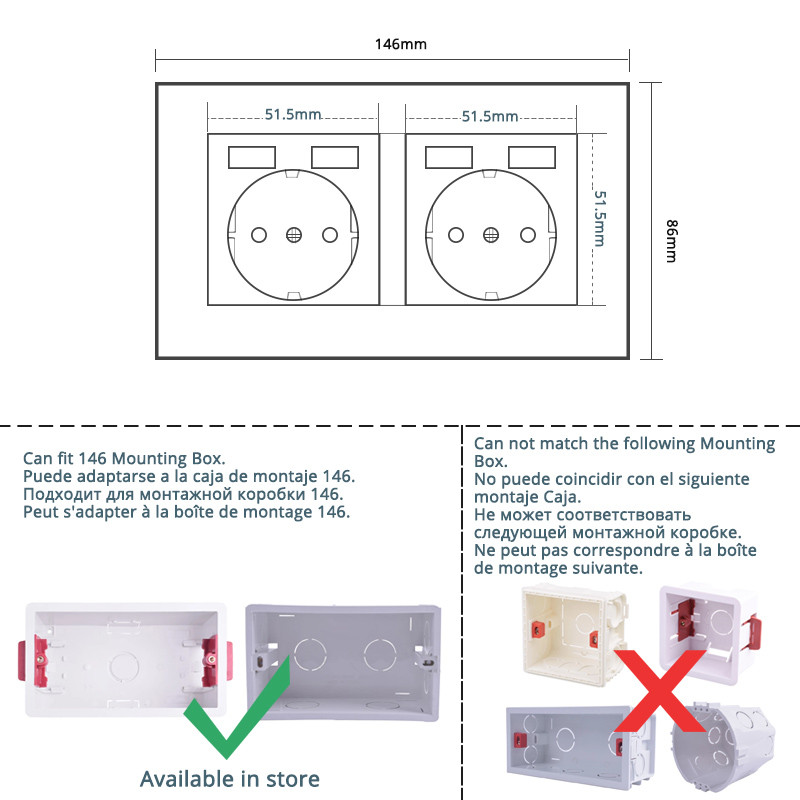 146mm

51.5mm

51.5mm

51.5mm

86mm

Can fit 146 Mounting Box.
Puede adaptarse a la caja de montaje 146.
Подходит для монтажной коробки 146.
Peut s'adapter à la boîte de montage 146.

Available in store

Can not match the following Mounting Box.
No puede coincidir con el siguiente montaje Caja.
Не может соответствовать следующей монтажной коробке.
Ne peut pas correspondre à la boîte de montage suivante.