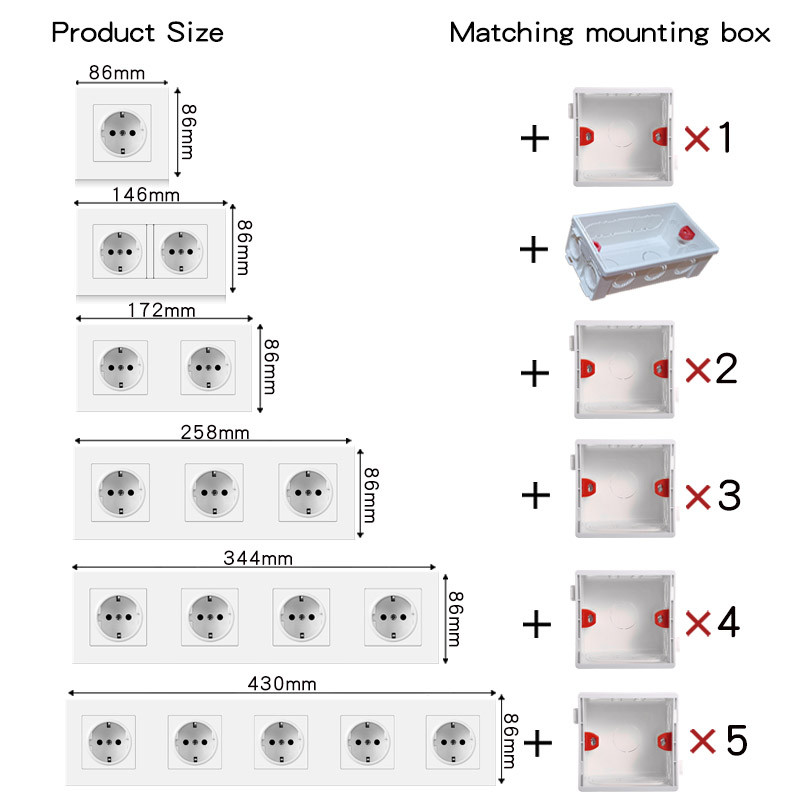 Product Size

Matching mounting box

86mm
86mm
+ ×1

146mm
86mm
+

172mm
86mm
+ ×2

258mm
86mm
+ ×3

344mm
86mm
+ ×4

430mm
86mm
+ ×5