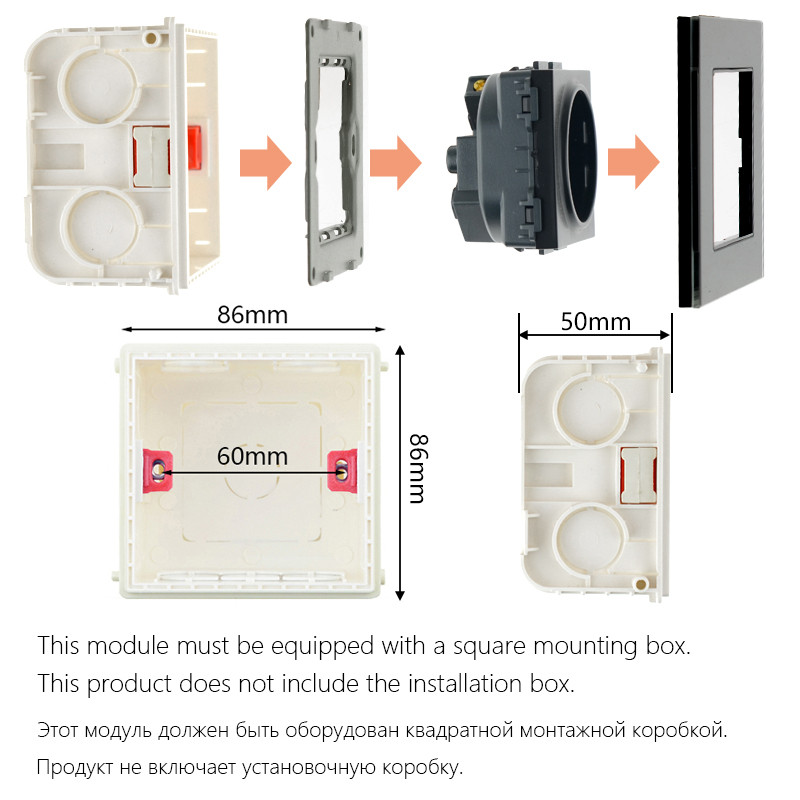 86mm

50mm

60mm

86mm

This module must be equipped with a square mounting box.
This product does not include the installation box.

Этот модуль должен быть оборудован квадратной монтажной коробкой.
Продукт не включает установочную коробку.