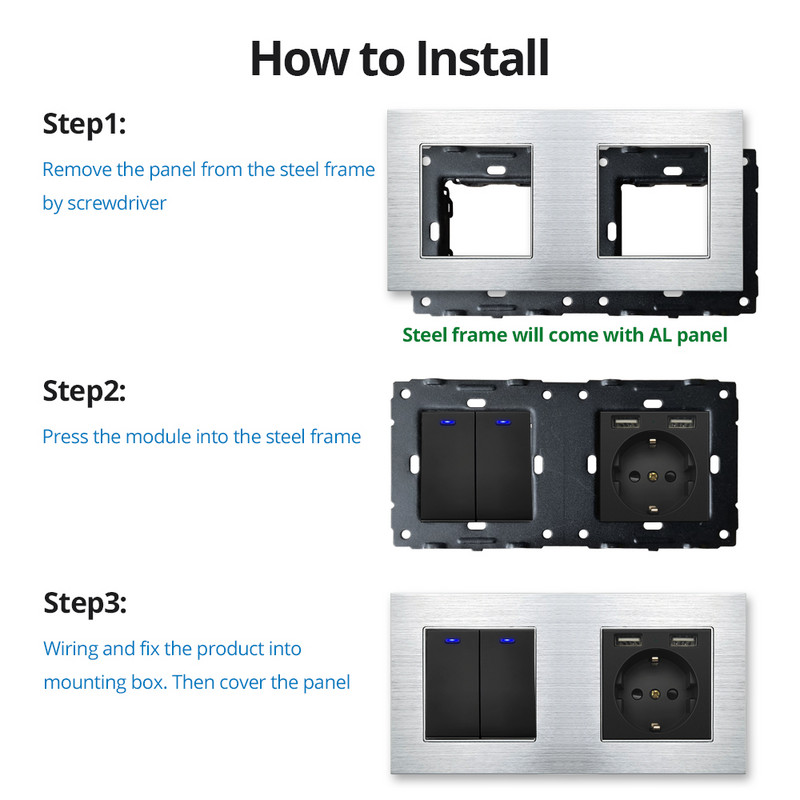 How to Install

Step1:

Remove the panel from the steel frame by screwdriver

Steel frame will come with AL panel

Step2:

Press the module into the steel frame

Step3:

Wiring and fix the product into mounting box. Then cover the panel