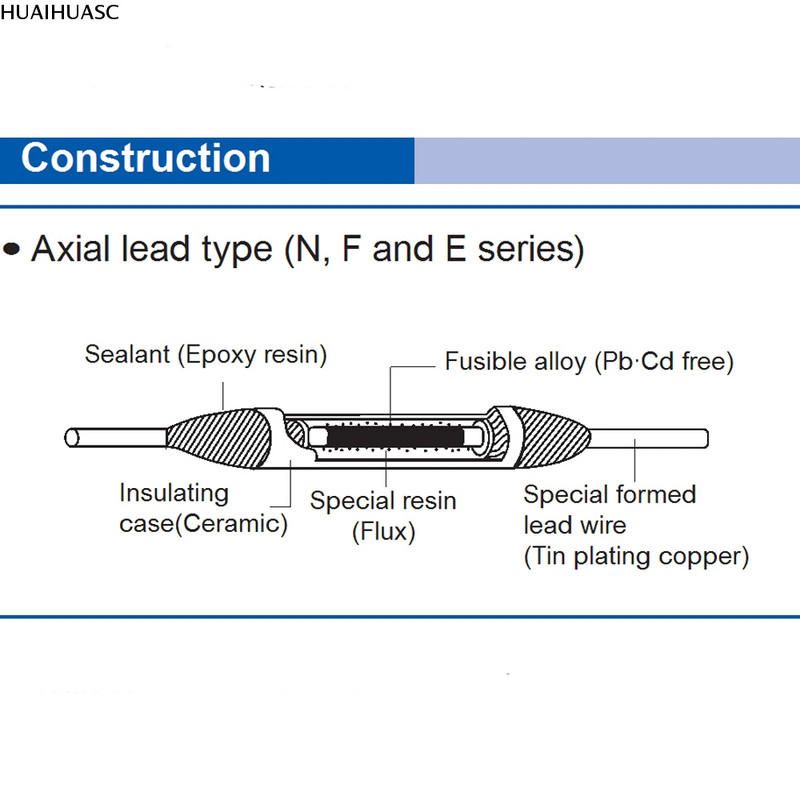 HUAIHUASC

Construction

• Axial lead type (N, F and E series)

Sealant (Epoxy resin)

Fusible alloy (Pb·Cd free)

Insulating case(Ceramic)

Special resin (Flux)

Special formed lead wire (Tin plating copper)